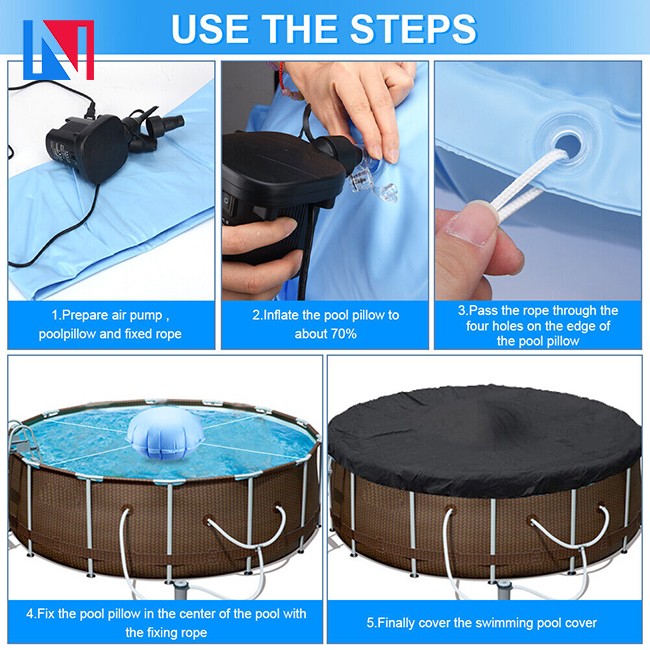 USE THE STEPS

1.Prepare air pump , poolpillow and fixed rope

2.Inflate the pool pillow to about 70%

3.Pass the rope through the four holes on the edge of the pool pillow

4.Fix the pool pillow in the center of the pool with the fixing rope

5.Finally cover the swimming pool cover