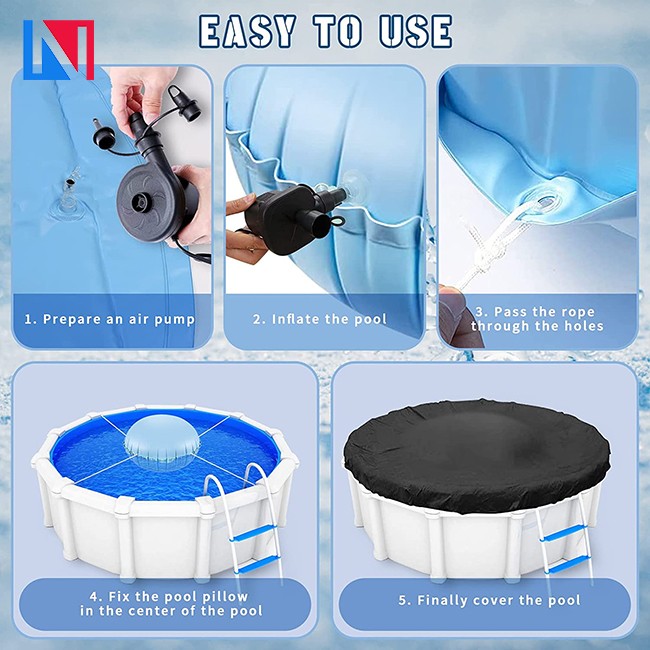 EASY TO USE

1. Prepare an air pump

2. Inflate the pool

3. Pass the rope through the holes

4. Fix the pool pillow in the center of the pool

5. Finally cover the pool